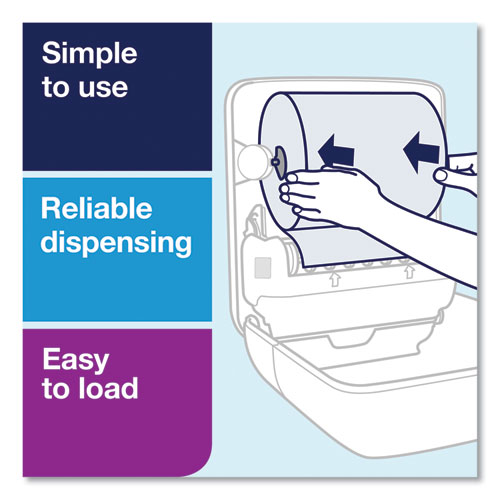 Simple to use

Reliable dispensing

Easy to load